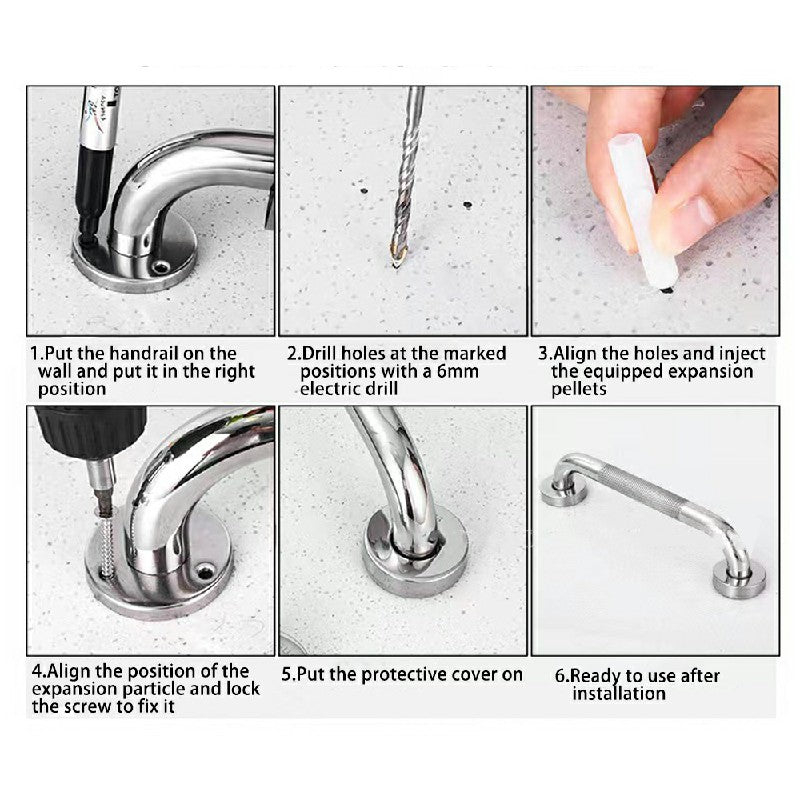 1.Put the handrail on the wall and put it in the right position

2.Drill holes at the marked positions with a 6mm electric drill

3.Align the holes and inject the equipped expansion pellets

4.Align the position of the expansion particle and lock the screw to fix it

5.Put the protective cover on

6.Ready to use after installation