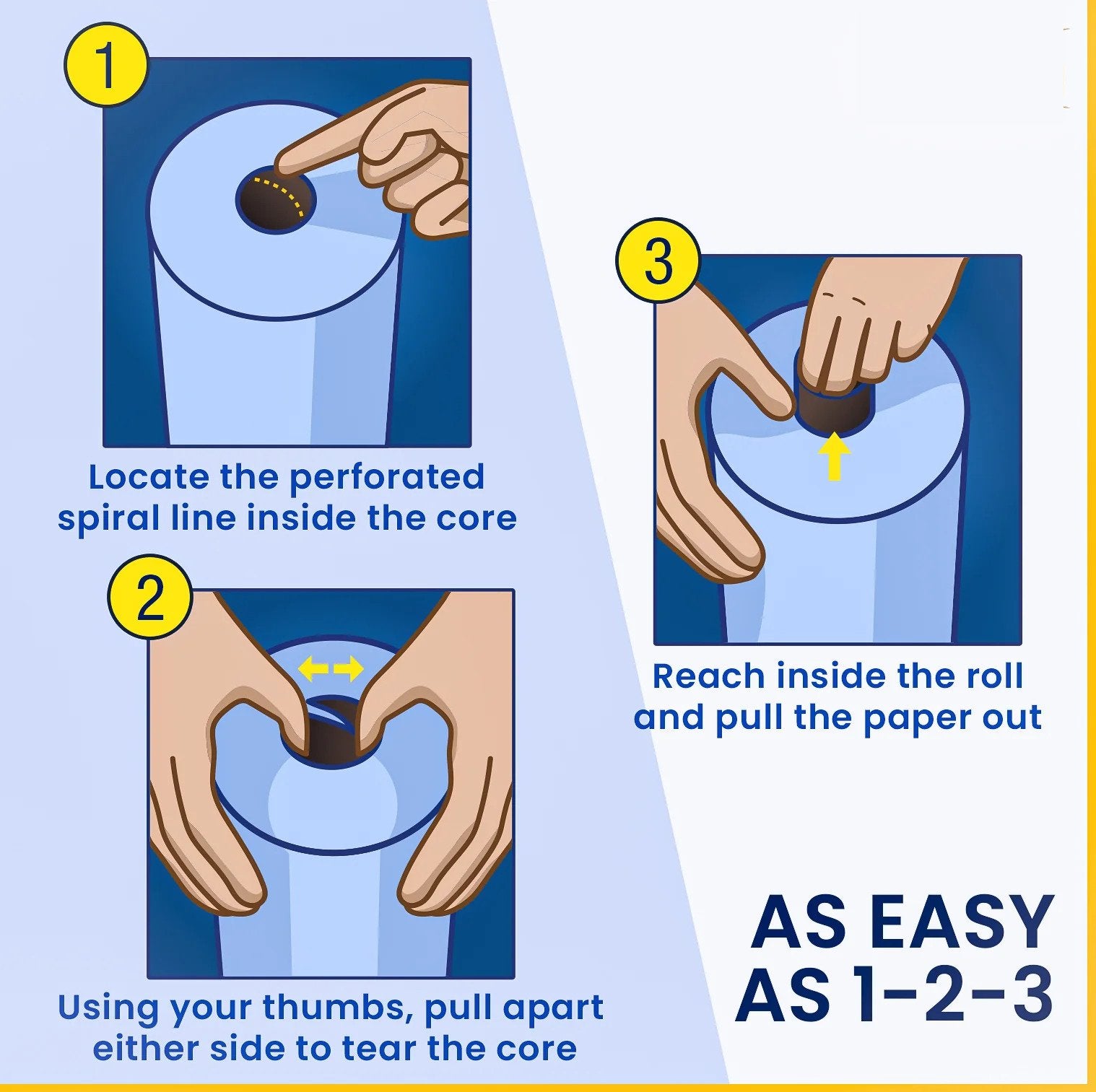 1

Locate the perforated spiral line inside the core

2

Using your thumbs, pull apart either side to tear the core

3

Reach inside the roll and pull the paper out

AS EASY AS 1-2-3